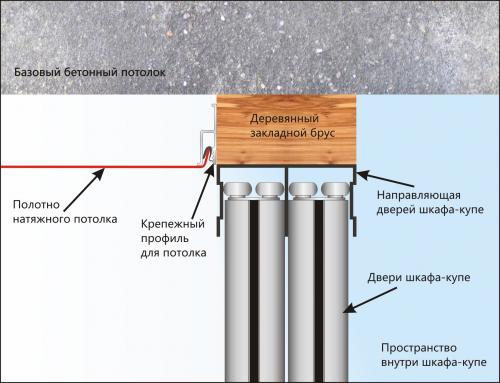 Базовый бетонный потолок

Деревянный закладной брус

Полотно натяжного потолка

Крепежный профиль для потолка

Направляющая дверей шкафа-купе

Двери шкафа-купе

Пространство внутри шкафа-купе